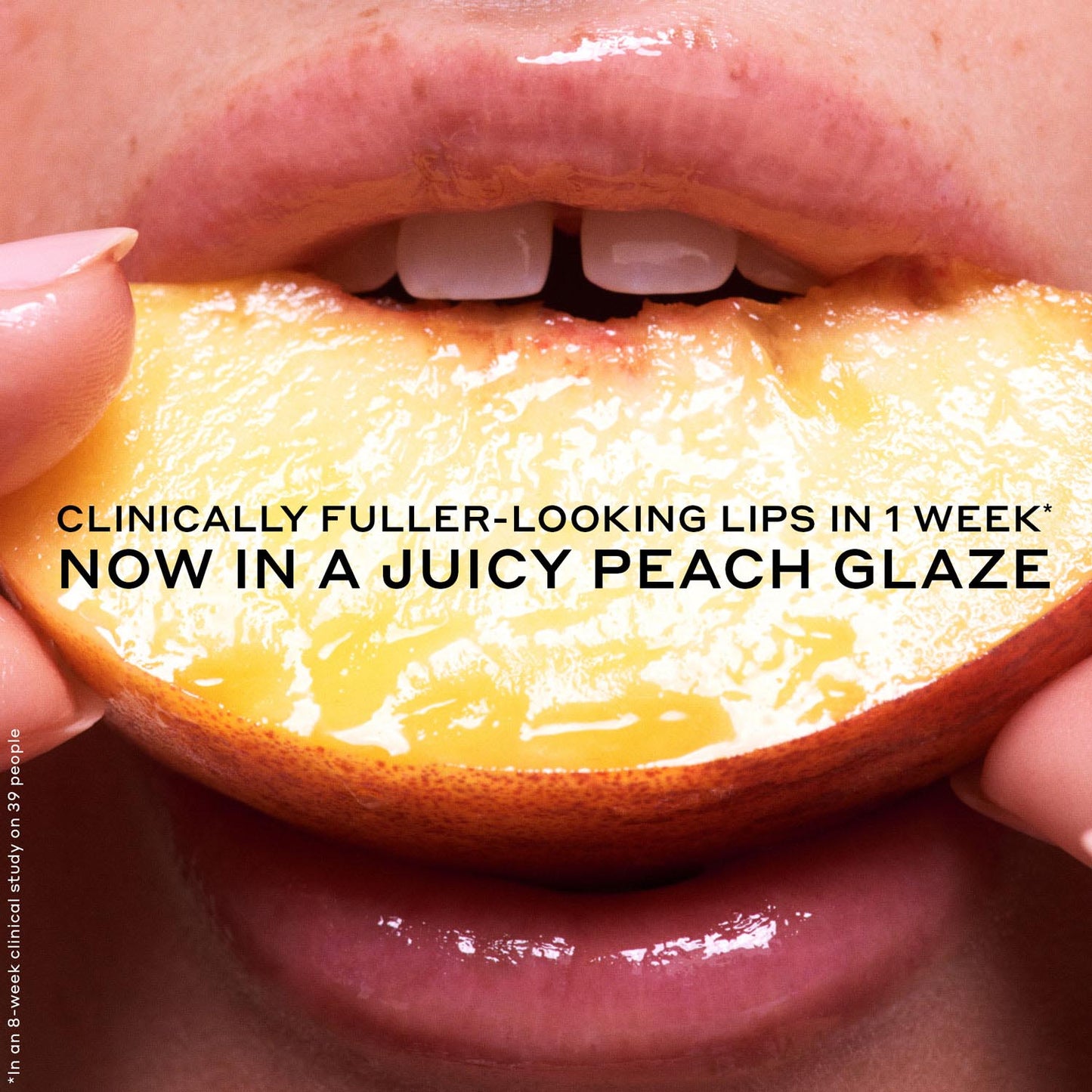 CLINICALLY FULLER-LOOKING LIPS IN 1 WEEK*
NOW IN A JUICY PEACH GLAZE

*In an 8-week clinical study on 39 people