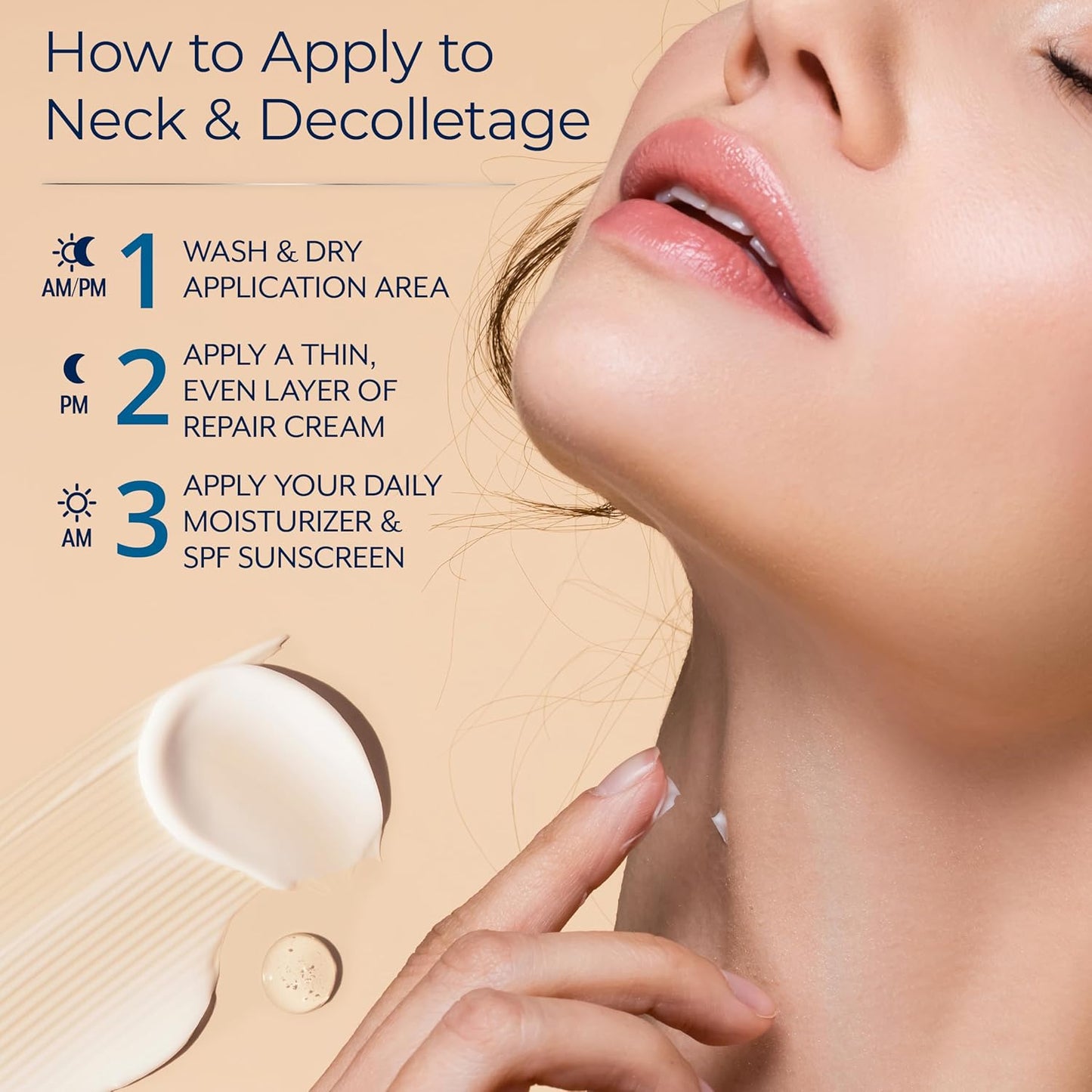 How to Apply to Neck & Decolletage

AM/PM 1 WASH & DRY APPLICATION AREA

PM 2 APPLY A THIN, EVEN LAYER OF REPAIR CREAM

AM 3 APPLY YOUR DAILY MOISTURIZER & SPF SUNSCREEN